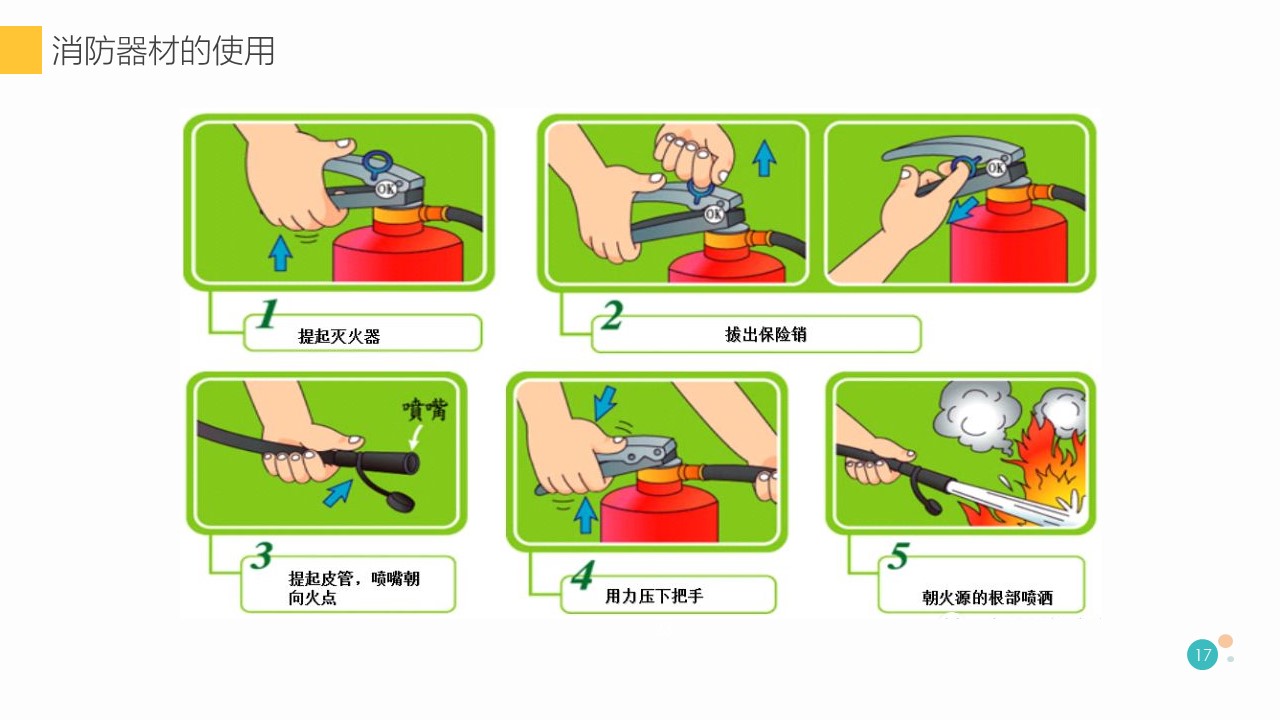 消防器材的使用

OK

OK

OK

1 提起灭火器

2 拔出保险销

喷嘴

3 提起皮管，喷嘴朝向火点

4 用力压下把手

5 朝火源的根部喷洒

17